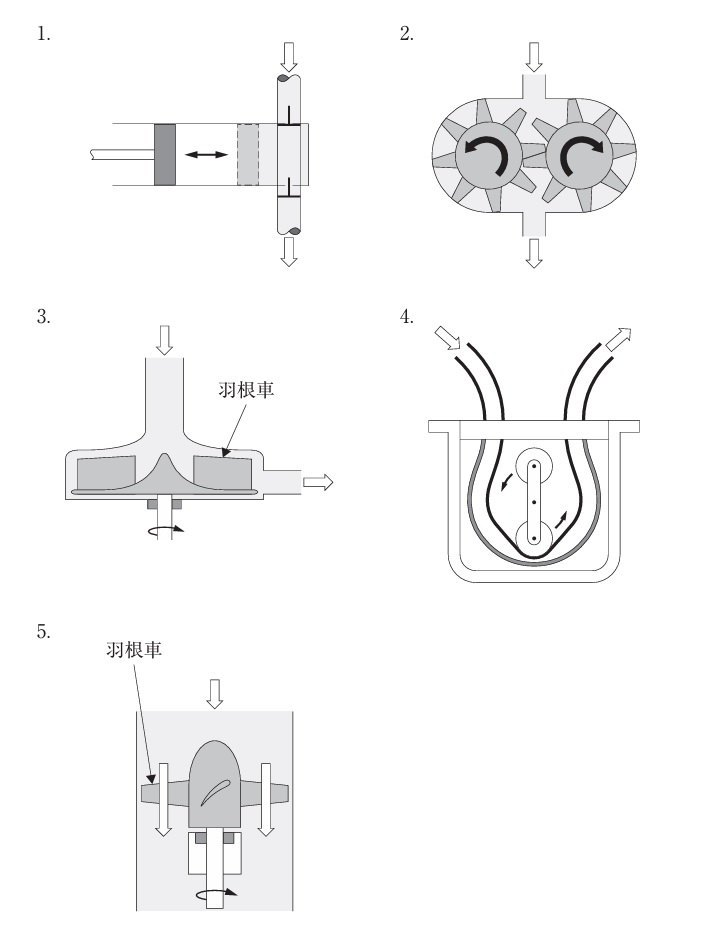 1.

2.

3.

羽根車

4.

5.

羽根車